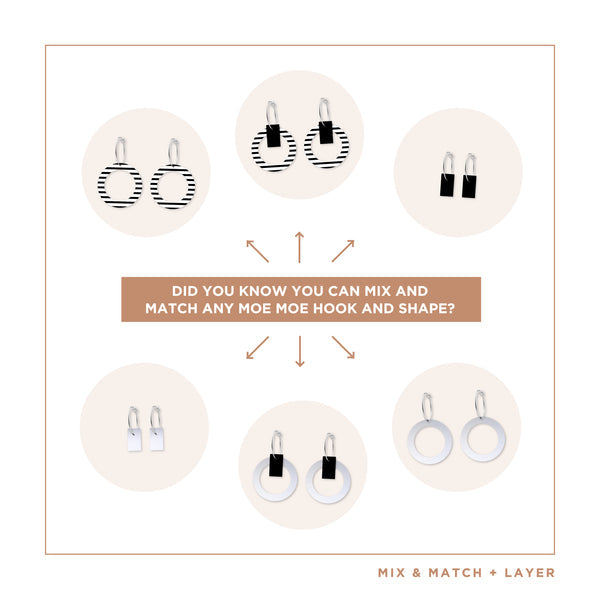 DID YOU KNOW YOU CAN MIX AND MATCH ANY MOE MOE HOOK AND SHAPE?

MIX & MATCH + LAYER