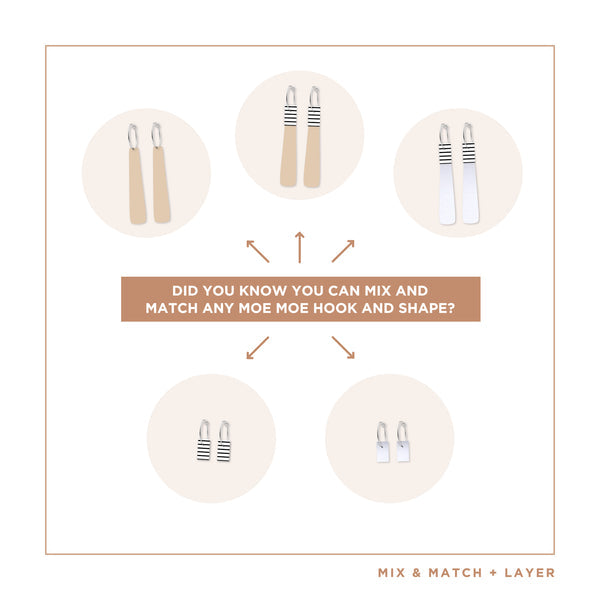 DID YOU KNOW YOU CAN MIX AND MATCH ANY MOE MOE HOOK AND SHAPE?

MIX & MATCH + LAYER